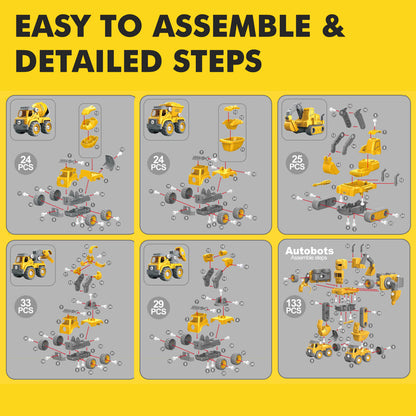 EASY TO ASSEMBLE & DETAILED STEPS

24 PCS

24 PCS

25 PCS

33 PCS

29 PCS

Autobots
Assemble steps

133 PCS