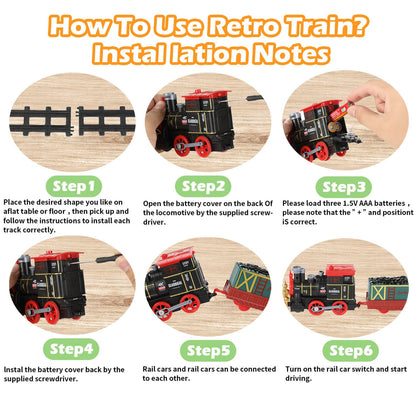 How To Use Retro Train?
Instal lation Notes

Step1
Place the desired shape you like on aflat table or floor , then pick up and follow the instructions to install each track correctly.

Step2
Open the battery cover on the back Of the locomotive by the supplied screwdriver.

Step3
Please load three 1.5V AAA batteries , please note that the " + " and positiont iS correct.

Step4
Instal the battery cover back by the supplied screwdriver.

Step5
Rail cars and rail cars can be connected to each other.

Step6
Turn on the rail car switch and start driving.